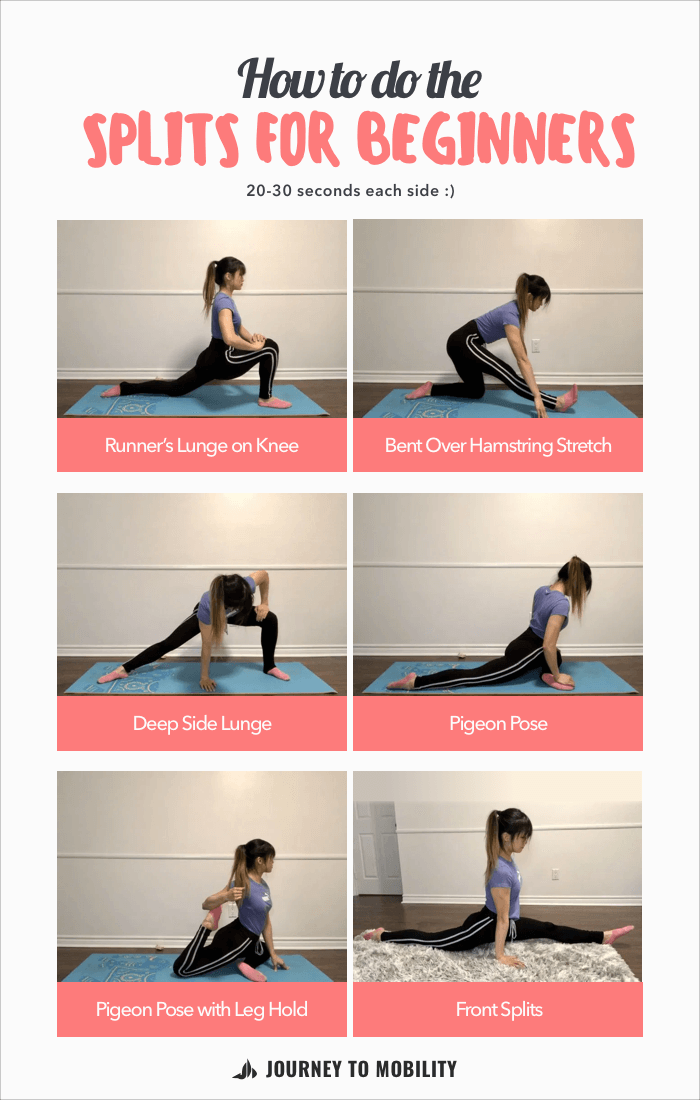 How to do the
SPLITS FOR BEGINNERS

20-30 seconds each side :)

Runner's Lunge on Knee

Bent Over Hamstring Stretch

Deep Side Lunge

Pigeon Pose

Pigeon Pose with Leg Hold

Front Splits

JOURNEY TO MOBILITY