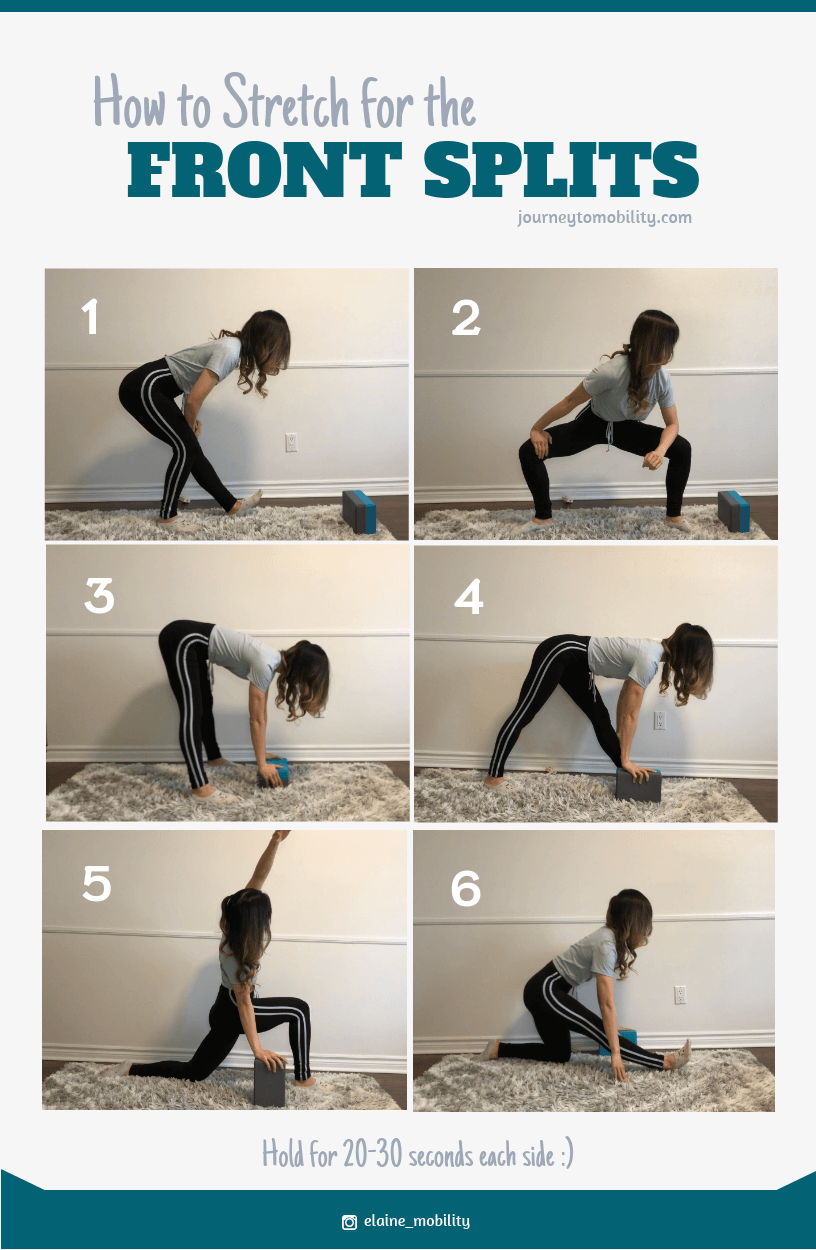 How to Stretch for the
FRONT SPLITS
journeytomobility.com

1
2
3
4
5
6

Hold for 20-30 seconds each side :)

elaine_mobility